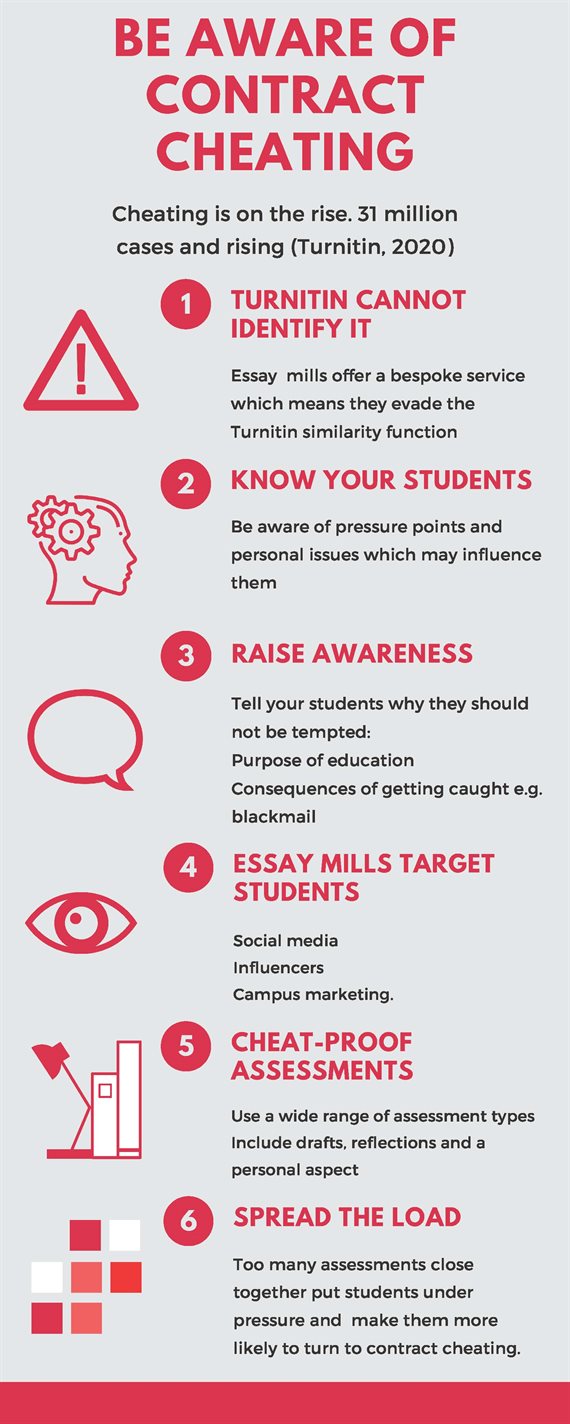 BE AWARE OF CONTRACT CHEATING

Cheating is on the rise. 31 million cases and rising (Turnitin, 2020)

1 TURNITIN CANNOT IDENTIFY IT

Essay mills offer a bespoke service which means they evade the Turnitin similarity function

2 KNOW YOUR STUDENTS

Be aware of pressure points and personal issues which may influence them

3 RAISE AWARENESS

Tell your students why they should not be tempted:
Purpose of education
Consequences of getting caught e.g. blackmail

4 ESSAY MILLS TARGET STUDENTS

Social media
Influencers
Campus marketing.

5 CHEAT-PROOF ASSESSMENTS

Use a wide range of assessment types
Include drafts, reflections and a personal aspect

6 SPREAD THE LOAD

Too many assessments close together put students under pressure and make them more likely to turn to contract cheating.